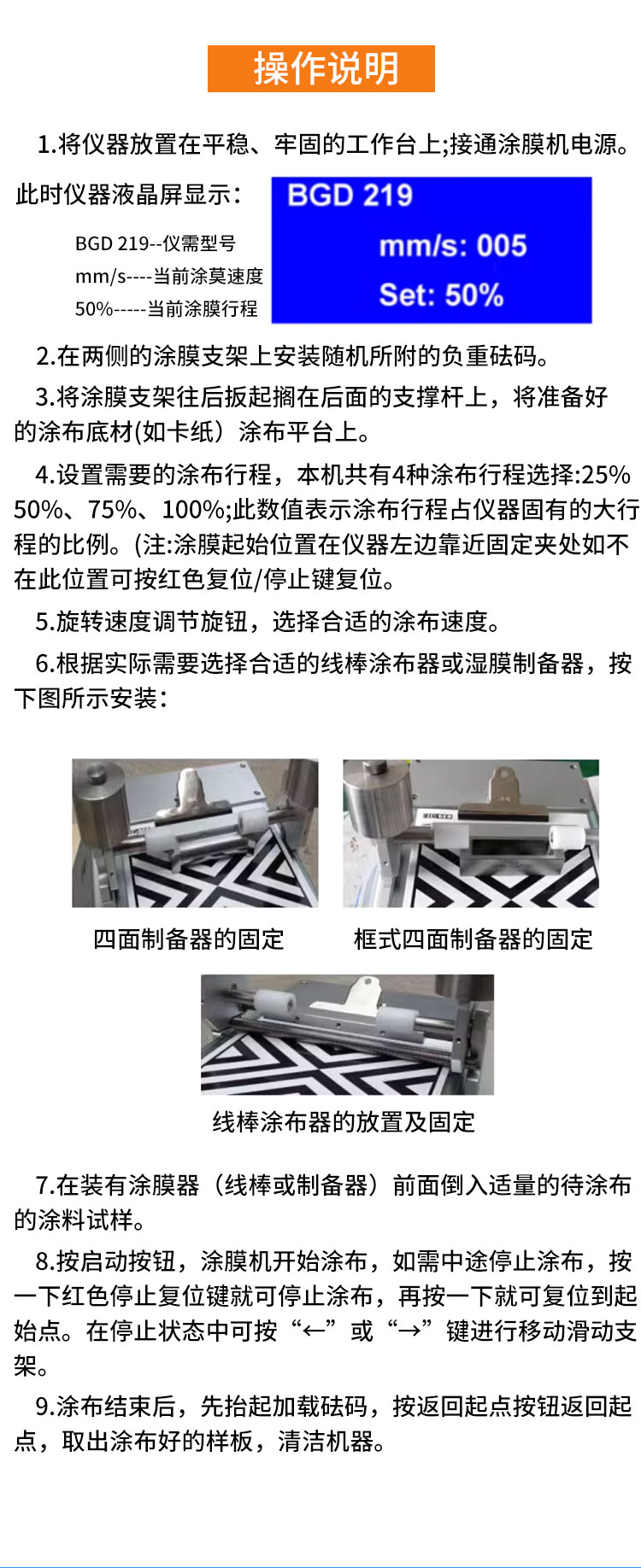 操作说明

1.将仪器放置在平稳、牢固的工作台上;接通涂膜机电源。

此时仪器液晶屏显示：

BGD 219--仪需型号
mm/s----当前涂莫速度
50%-----当前涂膜行程

BGD 219
mm/s: 005
Set: 50%

2.在两侧的涂膜支架上安装随机所附的负重砝码。

3.将涂膜支架往后扳起搁在后面的支撑杆上，将准备好的涂布底材(如卡纸）涂布平台上。

4.设置需要的涂布行程，本机共有4种涂布行程选择:25% 50%、75%、100%;此数值表示涂布行程占仪器固有的大行程的比例。(注:涂膜起始位置在仪器左边靠近固定夹处如不在此位置可按红色复位/停止键复位。

5.旋转速度调节旋钮，选择合适的涂布速度。

6.根据实际需要选择合适的线棒涂布器或湿膜制备器，按下图所示安装：

四面制备器的固定

框式四面制备器的固定

线棒涂布器的放置及固定

7.在装有涂膜器（线棒或制备器）前面倒入适量的待涂布的涂料试样。

8.按启动按钮，涂膜机开始涂布，如需中途停止涂布，按一下红色停止复位键就可停止涂布，再按一下就可复位到起始点。在停止状态中可按“←”或“→”键进行移动滑动支架。

9.涂布结束后，先抬起加载砝码，按返回起点按钮返回起点，取出涂布好的样板，清洁机器。