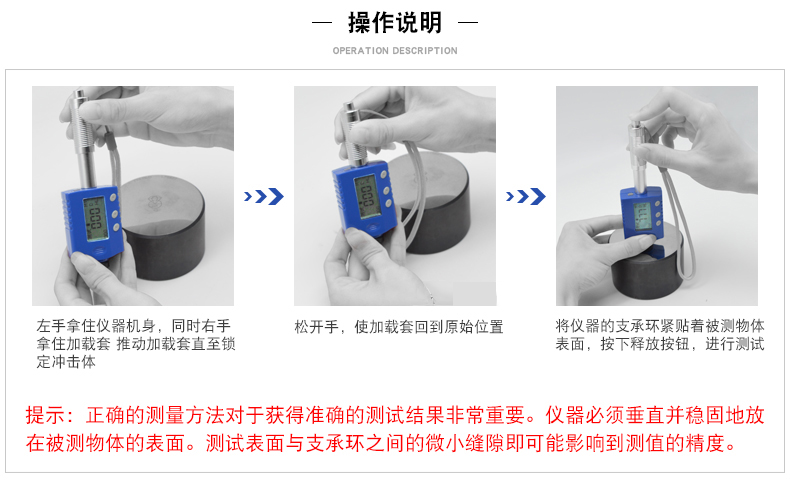 — 操作说明 —
OPERATION DESCRIPTION

左手拿住仪器机身，同时右手拿住加载套 推动加载套直至锁定冲击体

松开手，使加载套回到原始位置

将仪器的支承环紧贴着被测物体表面，按下释放按钮，进行测试

提示：正确的测量方法对于获得准确的测试结果非常重要。仪器必须垂直并稳固地放在被测物体的表面。测试表面与支承环之间的微小缝隙即可能影响到测值的精度。