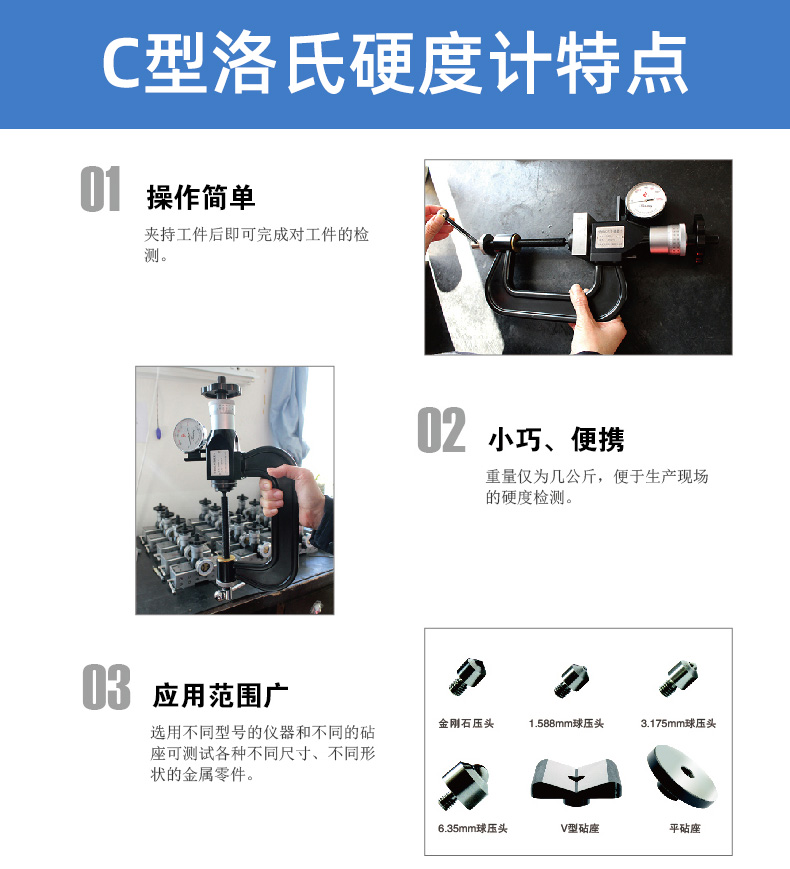 C型洛氏硬度计特点

01 操作简单

夹持工件后即可完成对工件的检测。

02 小巧、便携

重量仅为几公斤，便于生产现场的硬度检测。

03 应用范围广

选用不同型号的仪器和不同的砧座可测试各种不同尺寸、不同形状的金属零件。

金刚石压头
1.588mm球压头
3.175mm球压头
6.35mm球压头
V型砧座
平砧座