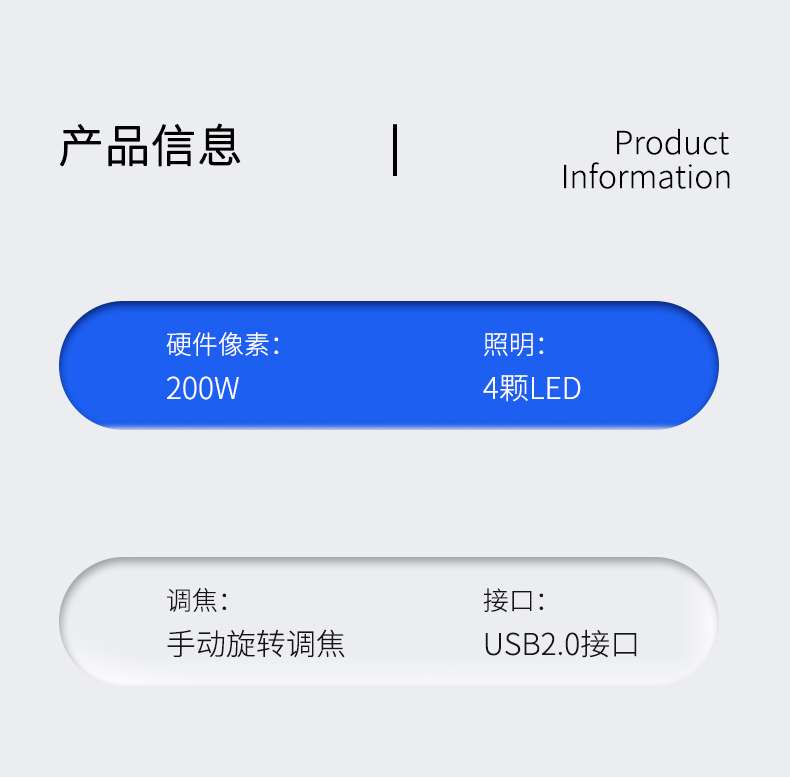 产品信息

Product
Information

硬件像素:
200W

照明:
4颗LED

调焦:
手动旋转调焦

接口:
USB2.0接口