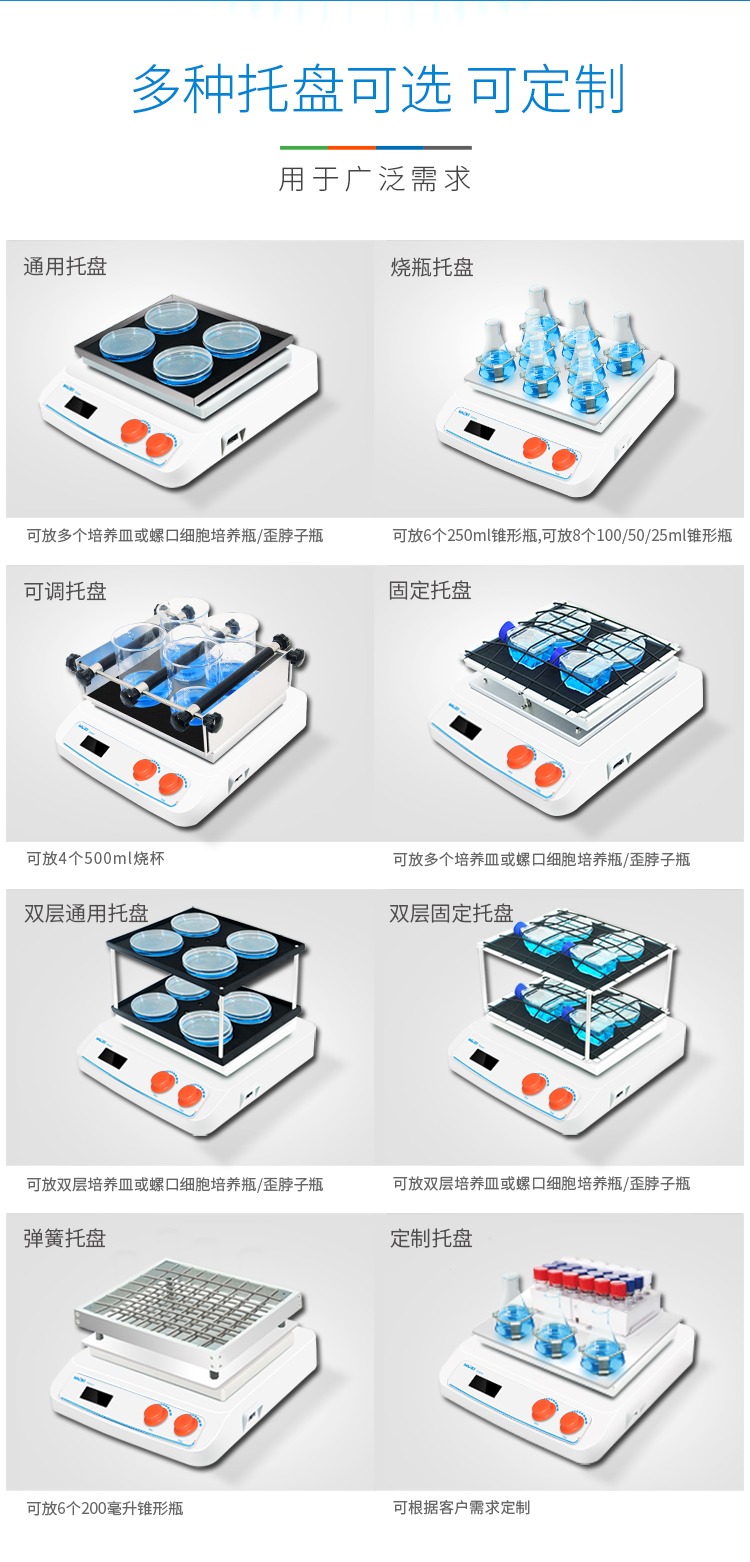 多种托盘可选 可定制

用于广泛需求

通用托盘

可放多个培养皿或螺口细胞培养瓶/歪脖子瓶

烧瓶托盘

可放6个250ml锥形瓶,可放8个100/50/25ml锥形瓶

可调托盘

可放4个500ml烧杯

固定托盘

可放多个培养皿或螺口细胞培养瓶/歪脖子瓶

双层通用托盘

可放双层培养皿或螺口细胞培养瓶/歪脖子瓶

双层固定托盘

可放双层培养皿或螺口细胞培养瓶/歪脖子瓶

弹簧托盘

可放6个200毫升锥形瓶

定制托盘

可根据客户需求定制