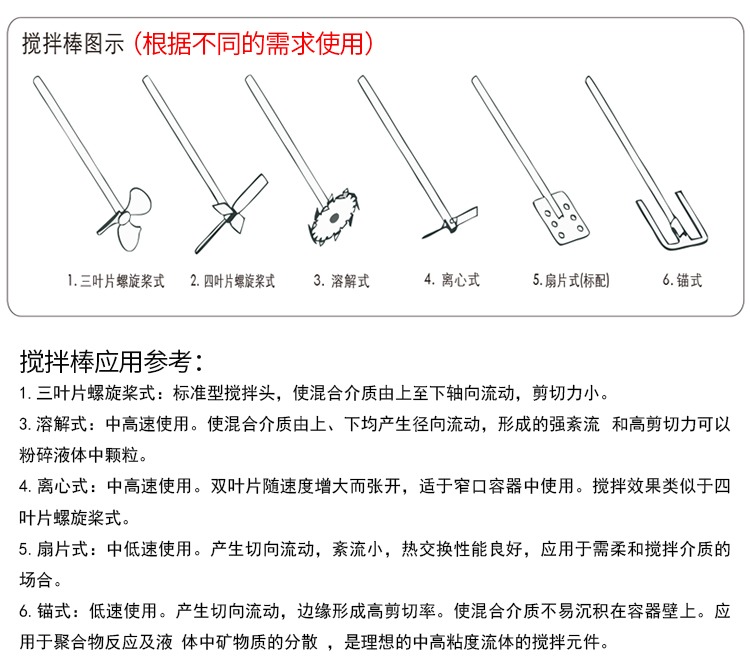 搅拌棒图示（根据不同的需求使用）

1. 三叶片螺旋桨式

2. 四叶片螺旋桨式

3. 溶解式

4. 离心式

5. 扇片式(标配)

6. 锚式

搅拌棒应用参考：

1. 三叶片螺旋桨式：标准型搅拌头，使混合介质由上至下轴向流动，剪切力小。

3. 溶解式：中高速使用。使混合介质由上、下均产生径向流动，形成的强紊流 和高剪切力可以粉碎液体中颗粒。

4. 离心式：中高速使用。双叶片随速度增大而张开，适于窄口容器中使用。搅拌效果类似于四叶片螺旋桨式。

5. 扇片式：中低速使用。产生切向流动，紊流小，热交换性能良好，应用于需柔和搅拌介质的场合。

6. 锚式：低速使用。产生切向流动，边缘形成高剪切率。使混合介质不易沉积在容器壁上。应用于聚合物反应及液 体中矿物质的分散 ，是理想的中高粘度流体的搅拌元件。