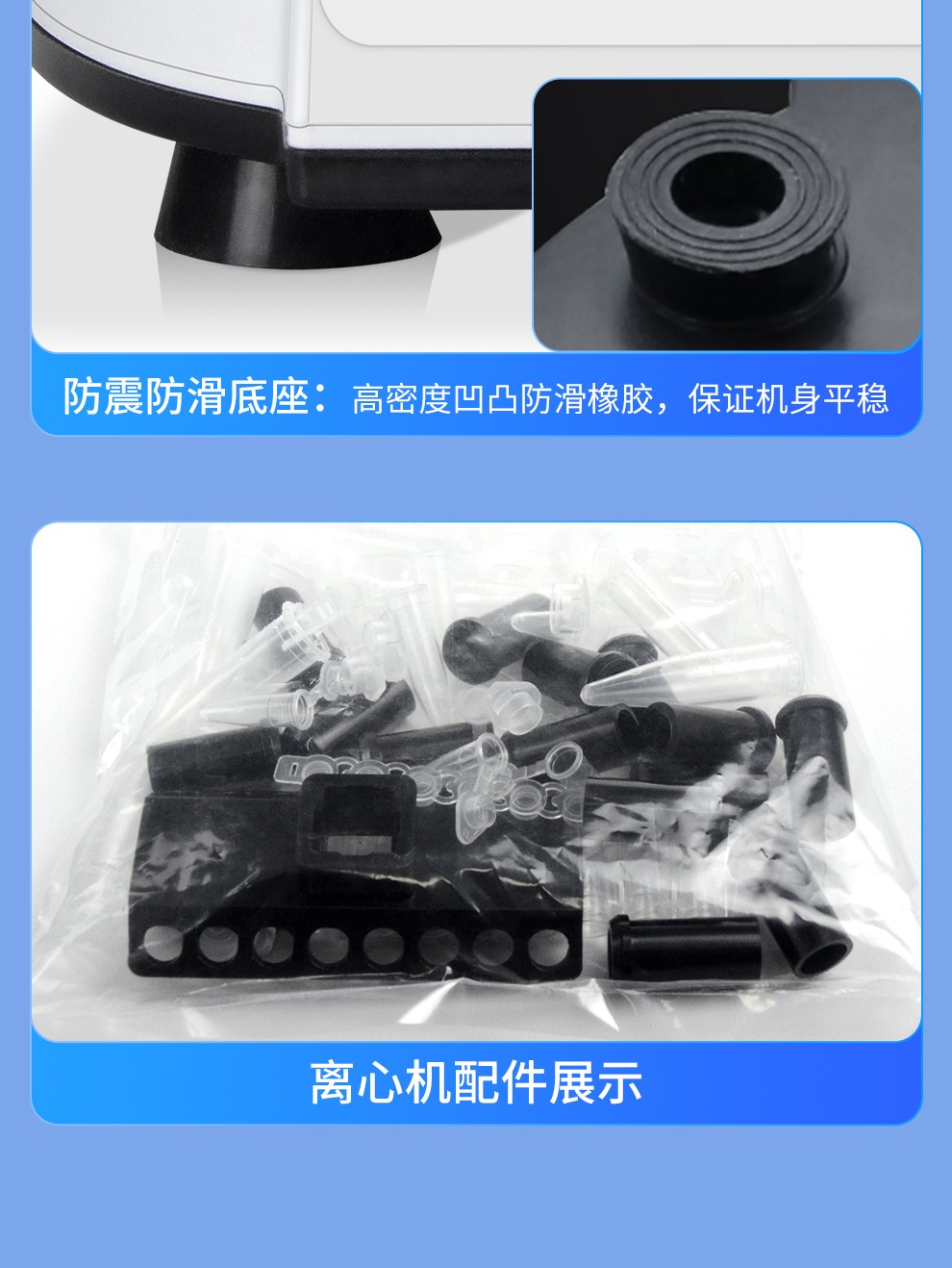 防震防滑底座：高密度凹凸防滑橡胶，保证机身平稳

离心机配件展示