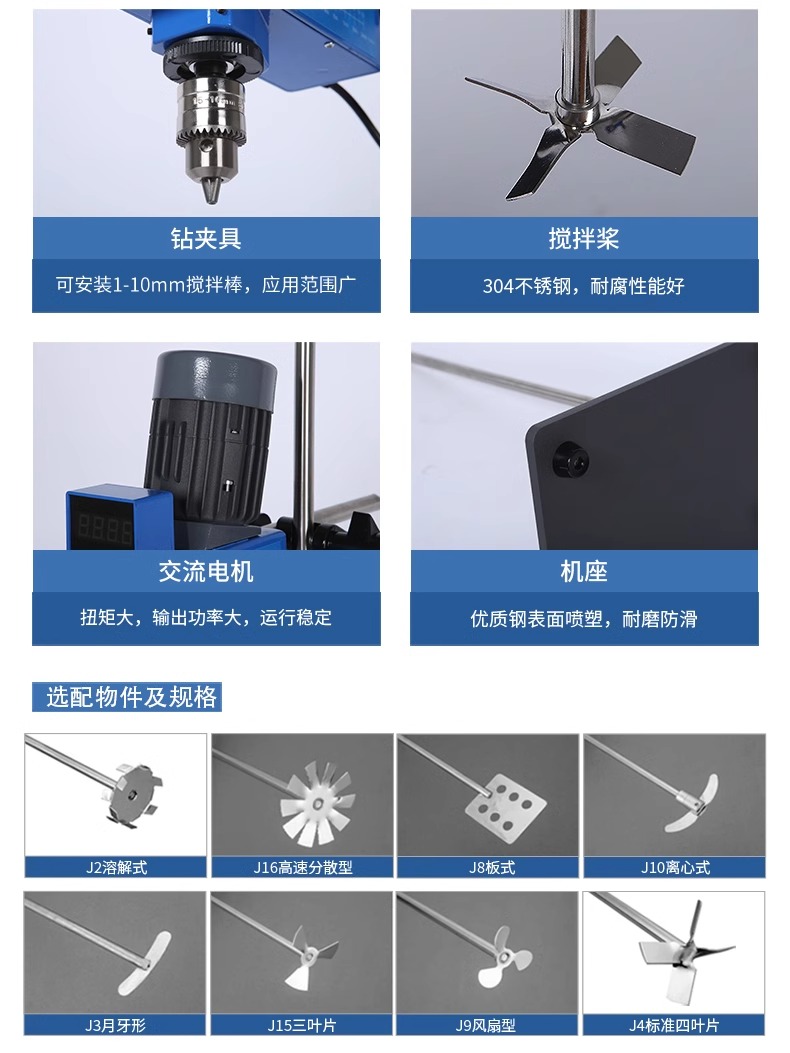 钻夹具

可安装1-10mm搅拌棒，应用范围广

搅拌桨

304不锈钢，耐腐性能好

交流电机

扭矩大，输出功率大，运行稳定

机座

优质钢表面喷塑，耐磨防滑

选配物件及规格

J2溶解式

J16高速分散型

J8板式

J10离心式

J3月牙形

J15三叶片

J9风扇型

J4标准四叶片