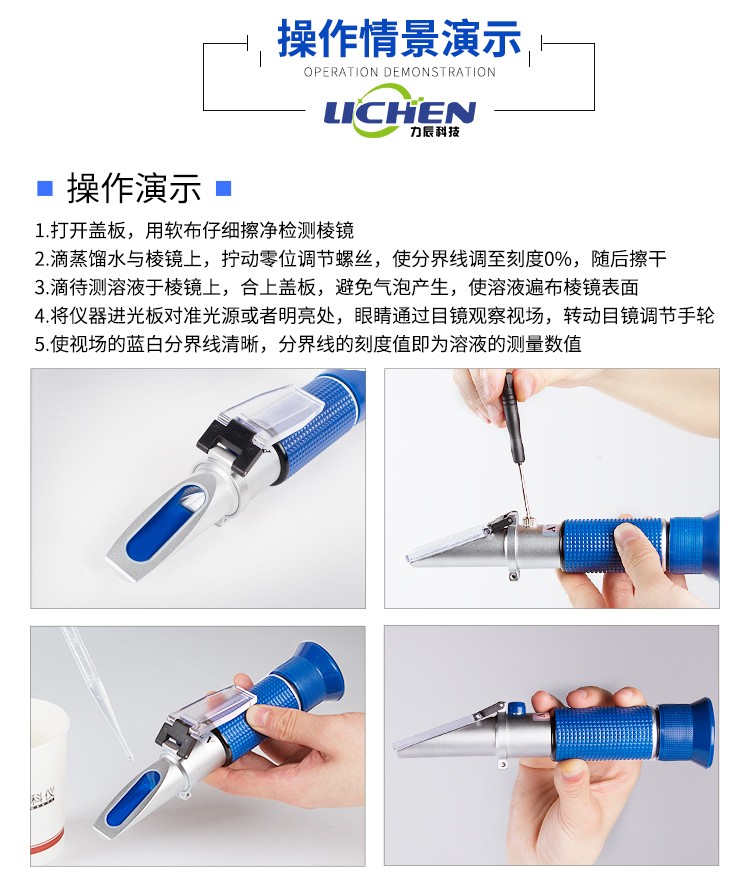 操作情景演示
OPERATION DEMONSTRATION
LICHEN
力辰科技

操作演示

1.打开盖板，用软布仔细擦净检测棱镜
2.滴蒸馏水与棱镜上，拧动零位调节螺丝，使分界线调至刻度0%，随后擦干
3.滴待测溶液于棱镜上，合上盖板，避免气泡产生，使溶液遍布棱镜表面
4.将仪器进光板对准光源或者明亮处，眼睛通过目镜观察视场，转动目镜调节手轮
5.使视场的蓝白分界线清晰，分界线的刻度值即为溶液的测量数值

科仪