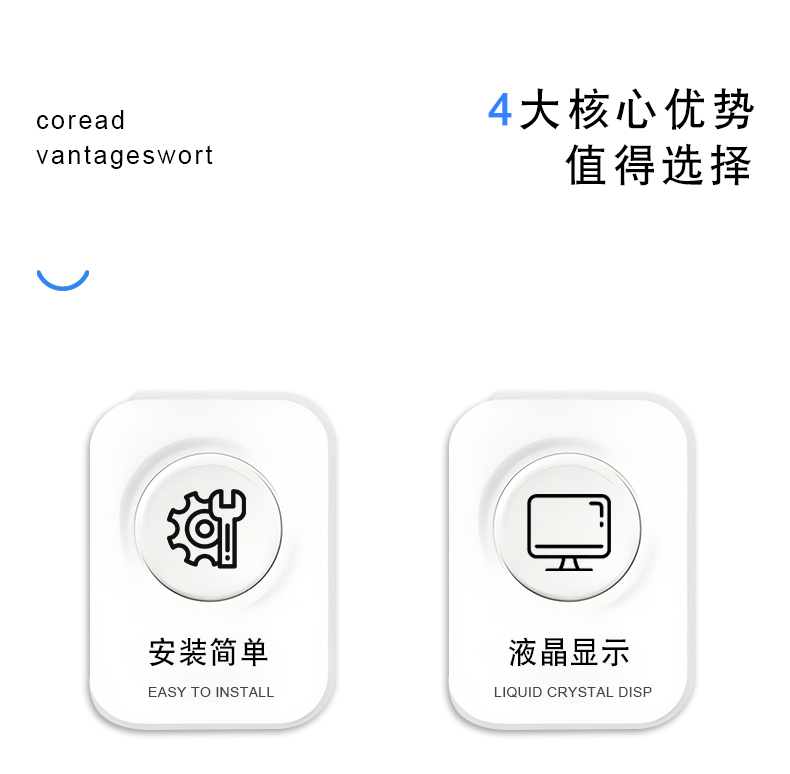 coread
vantageswort

4大核心优势
值得选择

安装简单
EASY TO INSTALL

液晶显示
LIQUID CRYSTAL DISP