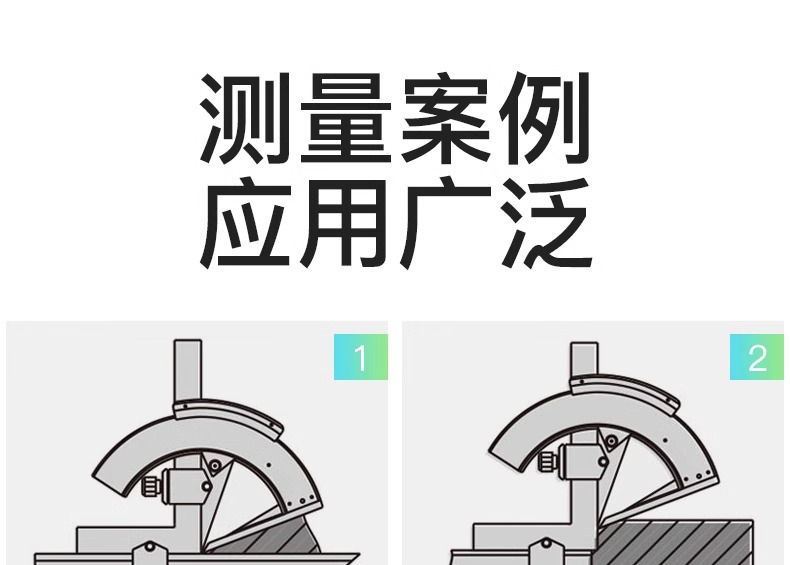 测量案例
应用广泛

1

2