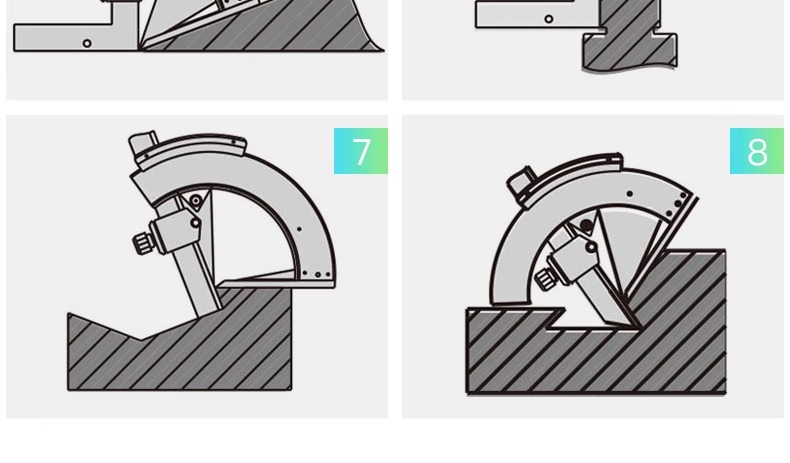 7

8