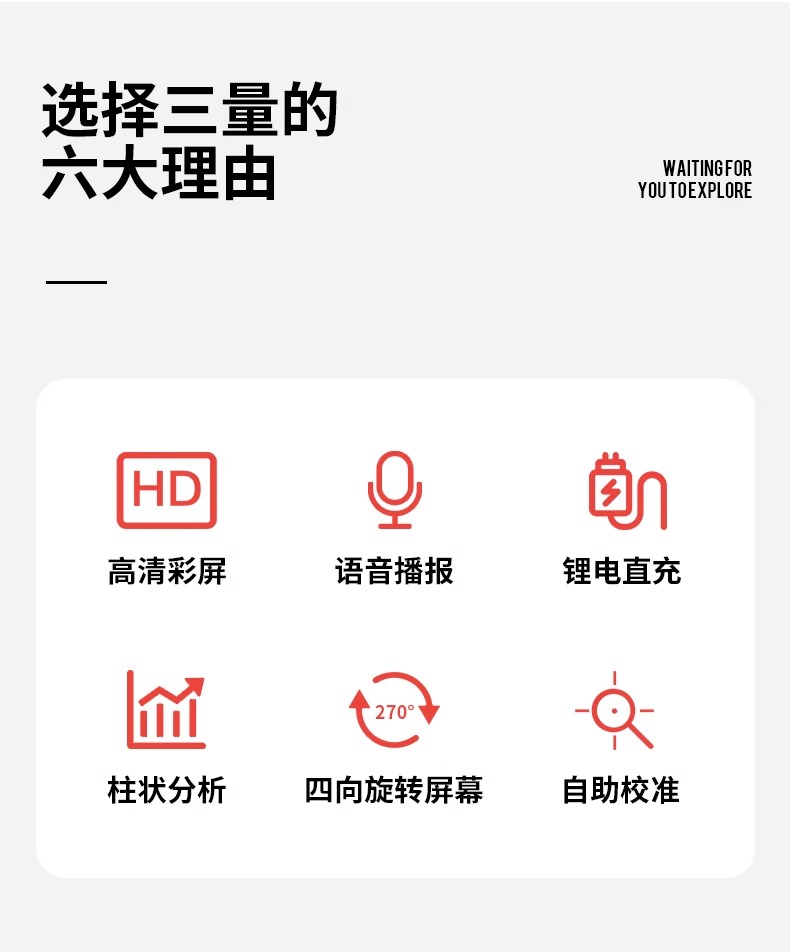 选择三量的
六大理由

WAITING FOR
YOU TO EXPLORE

HD

高清彩屏

语音播报

锂电直充

柱状分析

270°

四向旋转屏幕

自助校准