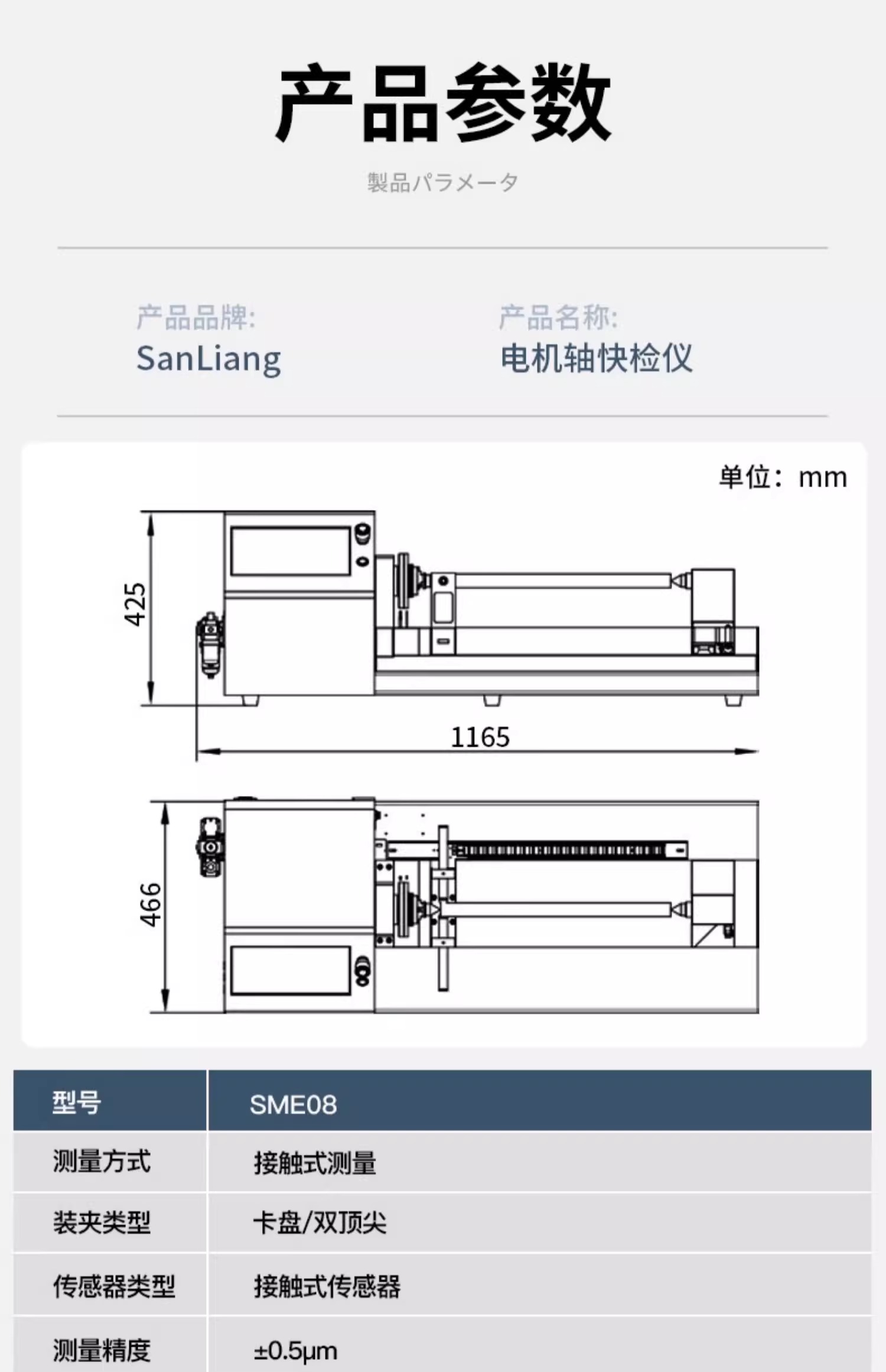 产品参数

製品パラメータ

产品品牌:
SanLiang

产品名称:
电机轴快检仪

单位：mm

425

1165

466

| 型号 | SME08 |
|---|---|
| 测量方式 | 接触式测量 |
| 装夹类型 | 卡盘/双顶尖 |
| 传感器类型 | 接触式传感器 |
| 测量精度 | ±0.5μm |