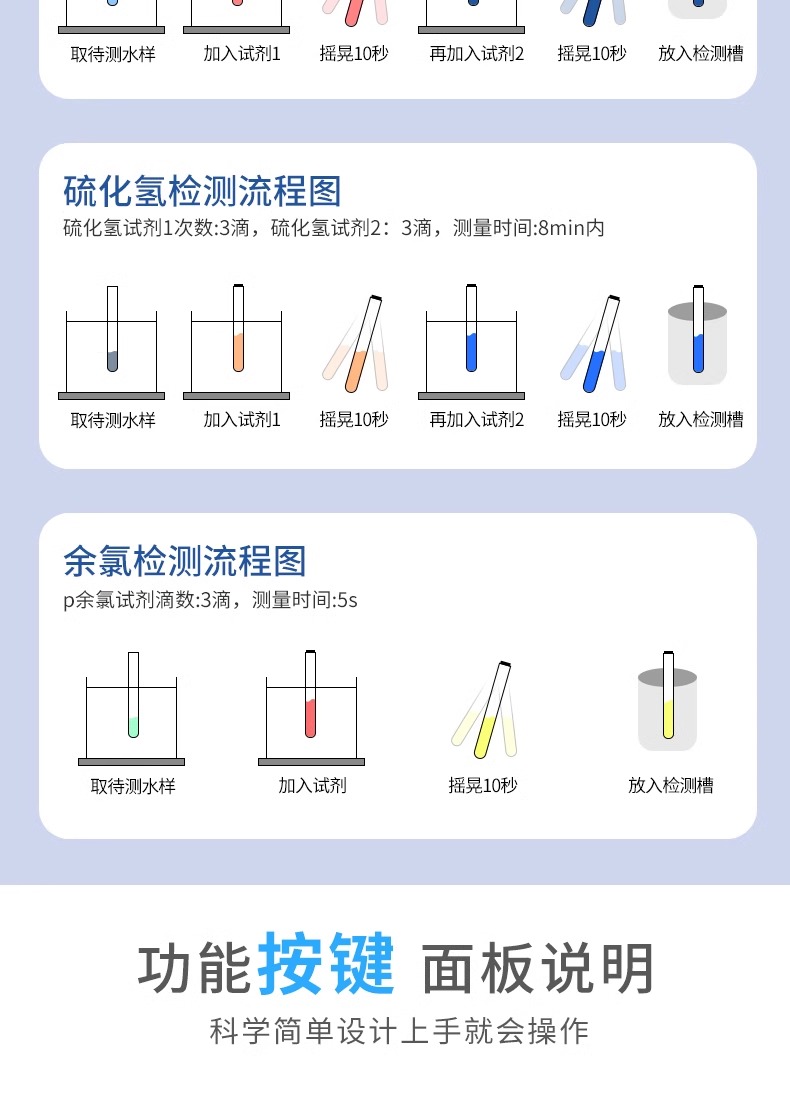 取待测水样 加入试剂1 摇晃10秒 再加入试剂2 摇晃10秒 放入检测槽

硫化氢检测流程图

硫化氢试剂1次数:3滴，硫化氢试剂2：3滴，测量时间:8min内

取待测水样 加入试剂1 摇晃10秒 再加入试剂2 摇晃10秒 放入检测槽

余氯检测流程图

p余氯试剂滴数:3滴，测量时间:5s

取待测水样 加入试剂 摇晃10秒 放入检测槽

功能按键 面板说明

科学简单设计上手就会操作