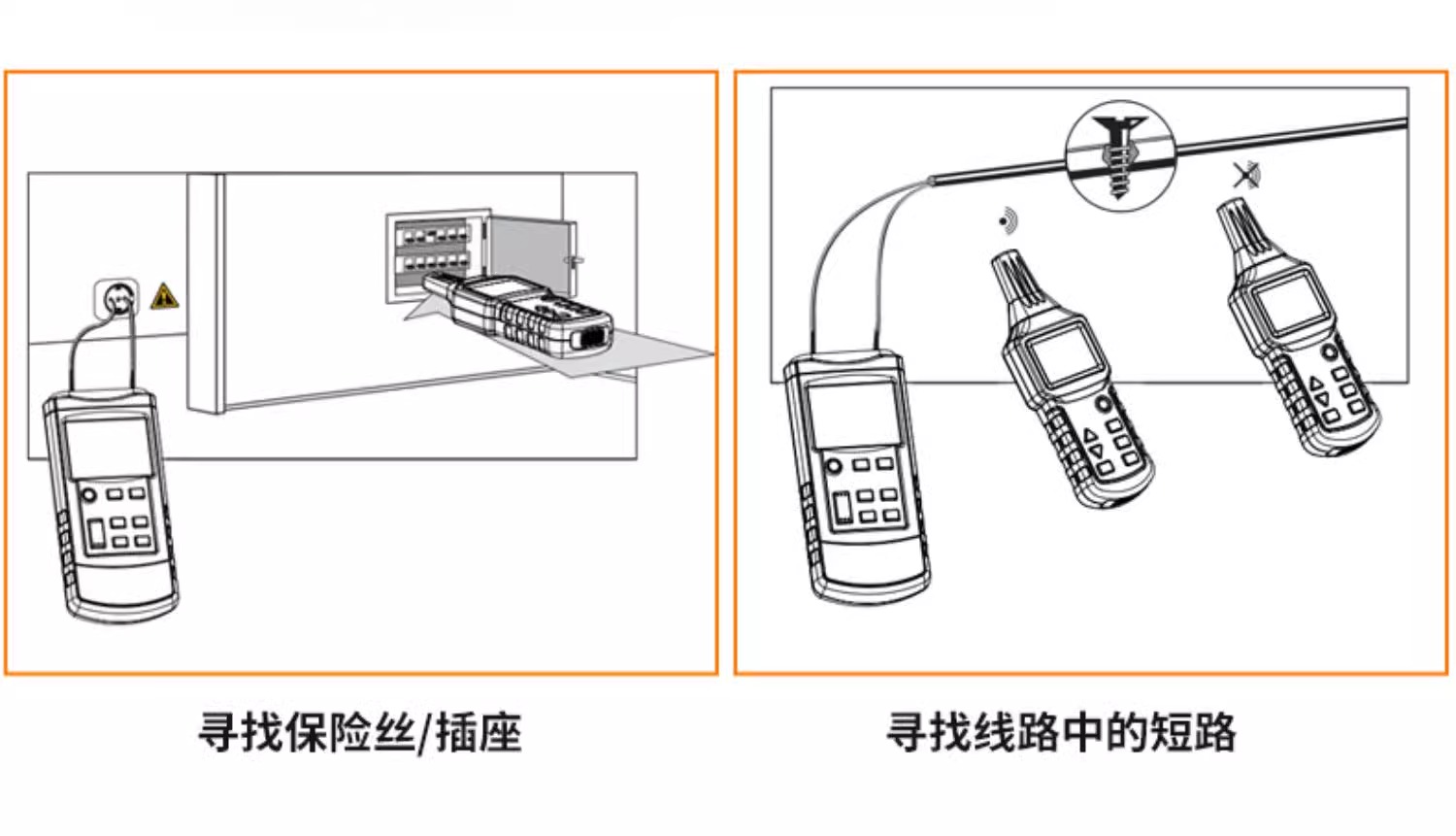 寻找保险丝/插座

寻找线路中的短路