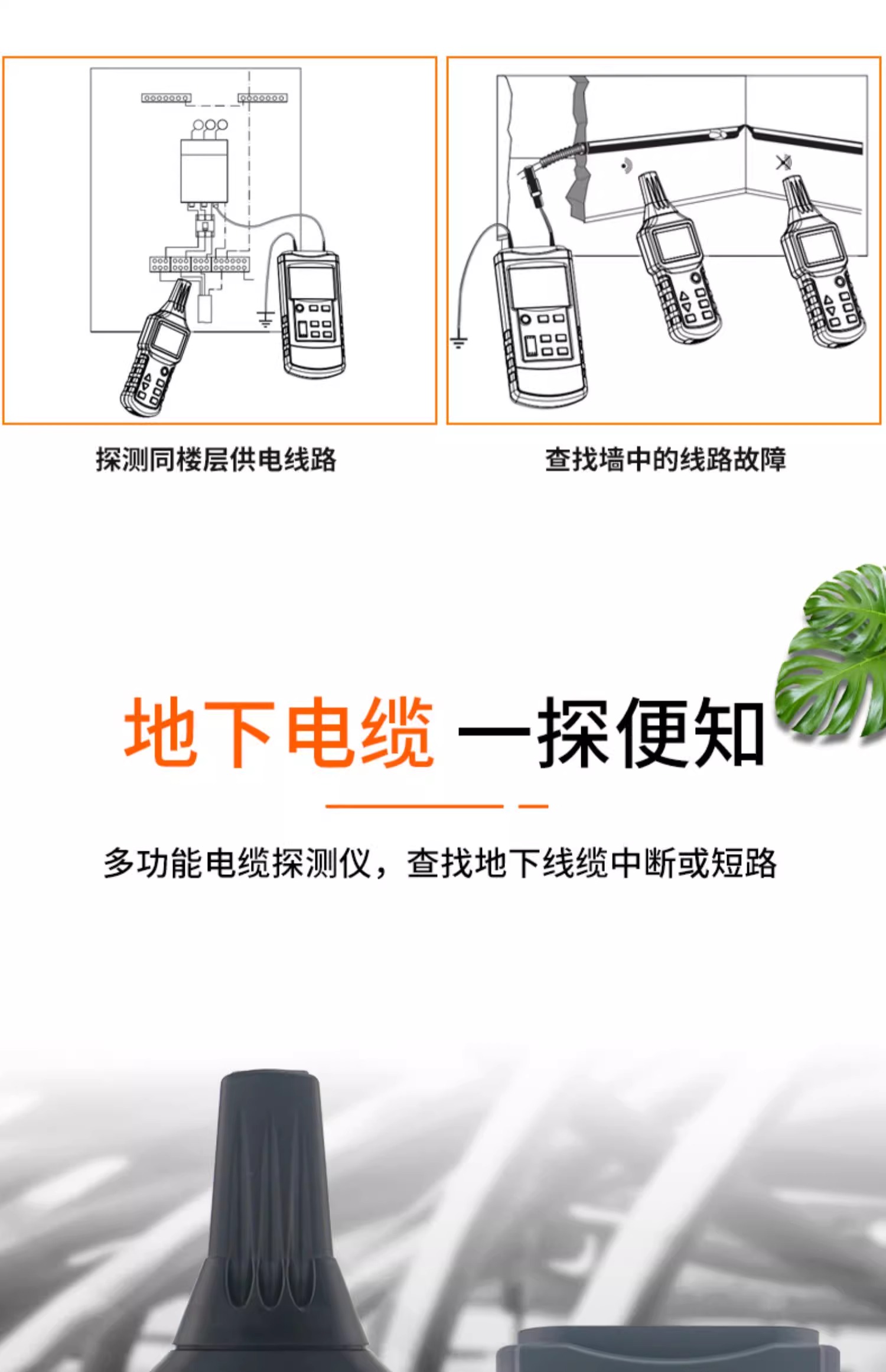 探测同楼层供电线路

查找墙中的线路故障

地下电缆 一探便知

多功能电缆探测仪，查找地下线缆中断或短路