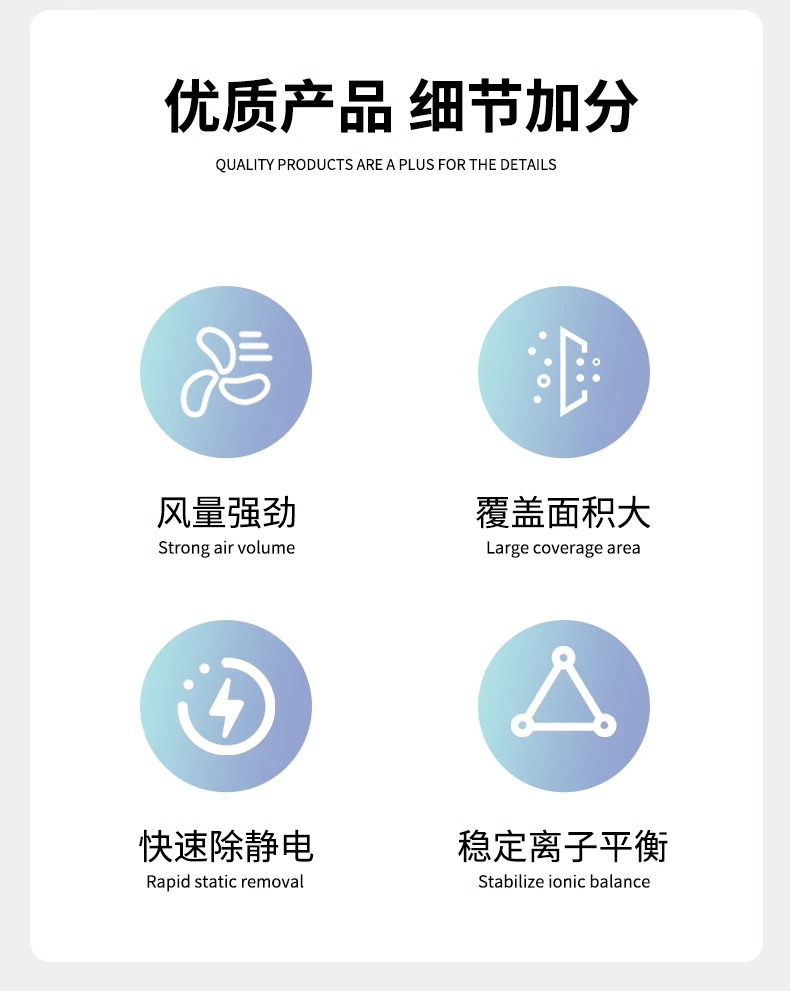 优质产品 细节加分

QUALITY PRODUCTS ARE A PLUS FOR THE DETAILS

风量强劲
Strong air volume

覆盖面积大
Large coverage area

快速除静电
Rapid static removal

稳定离子平衡
Stabilize ionic balance