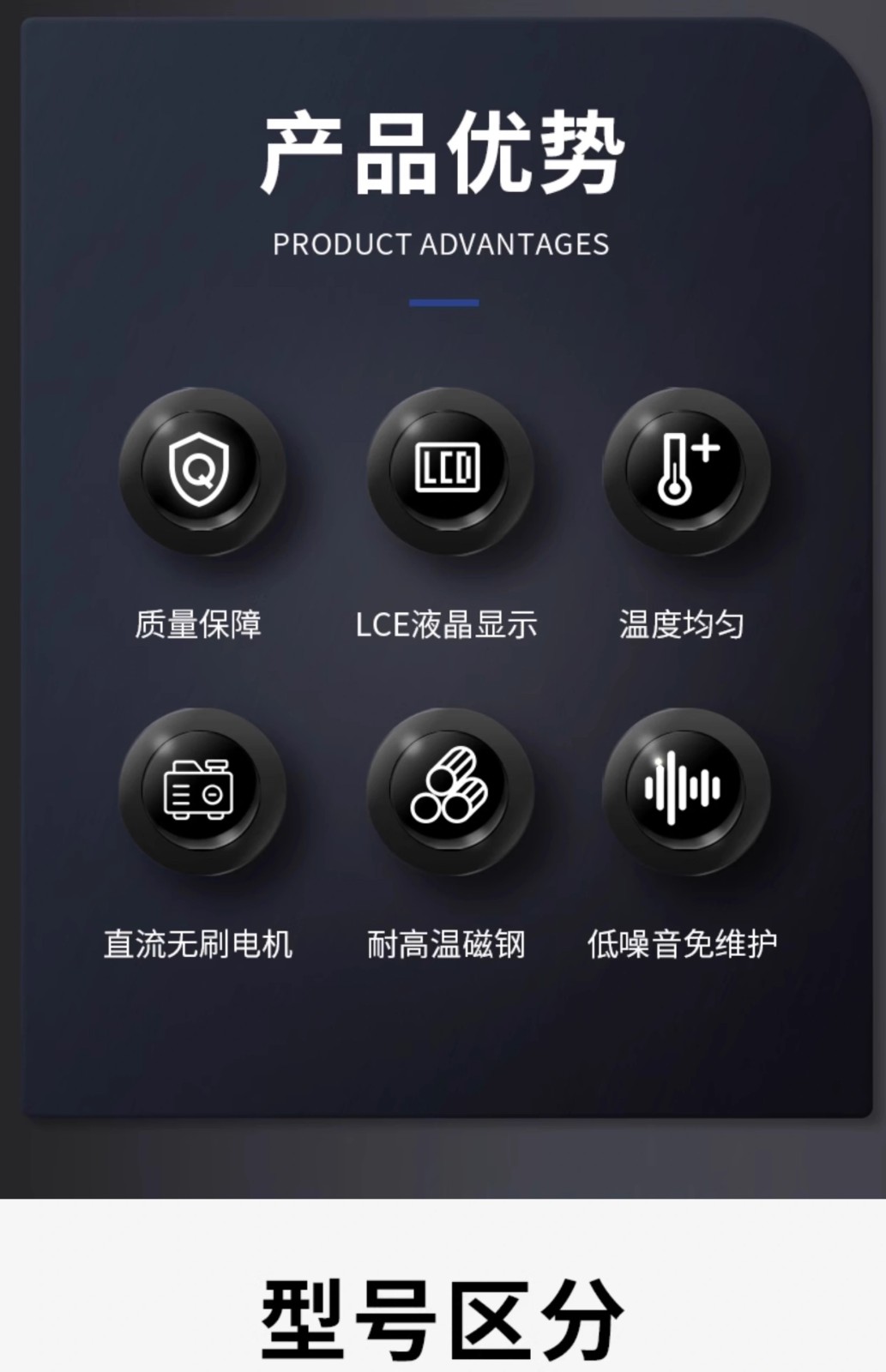 产品优势

PRODUCT ADVANTAGES

LCD

质量保障

LCE液晶显示

温度均匀

直流无刷电机

耐高温磁钢

低噪音免维护

型号区分