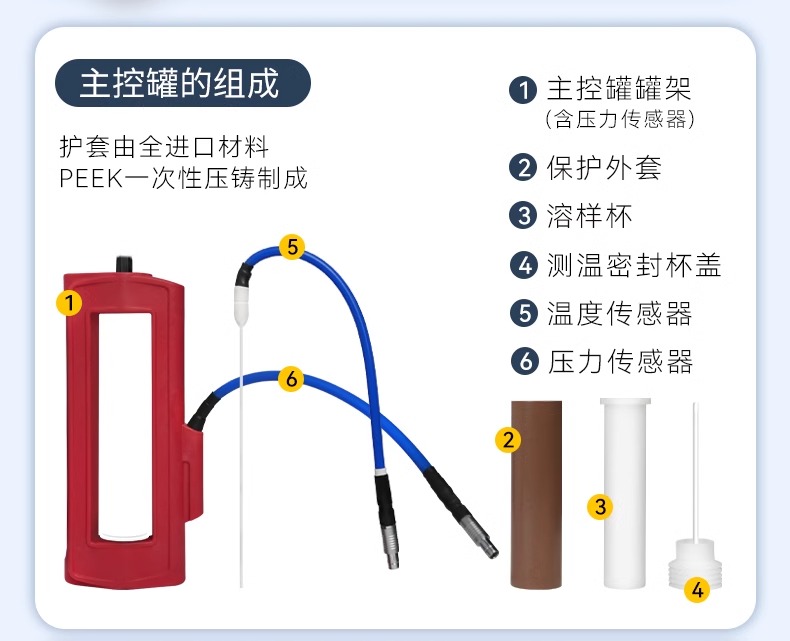 主控罐的组成

护套由全进口材料
PEEK一次性压铸制成

1 主控罐罐架
(含压力传感器)

2 保护外套

3 溶样杯

4 测温密封杯盖

5 温度传感器

6 压力传感器

1

5

6

2

3

4