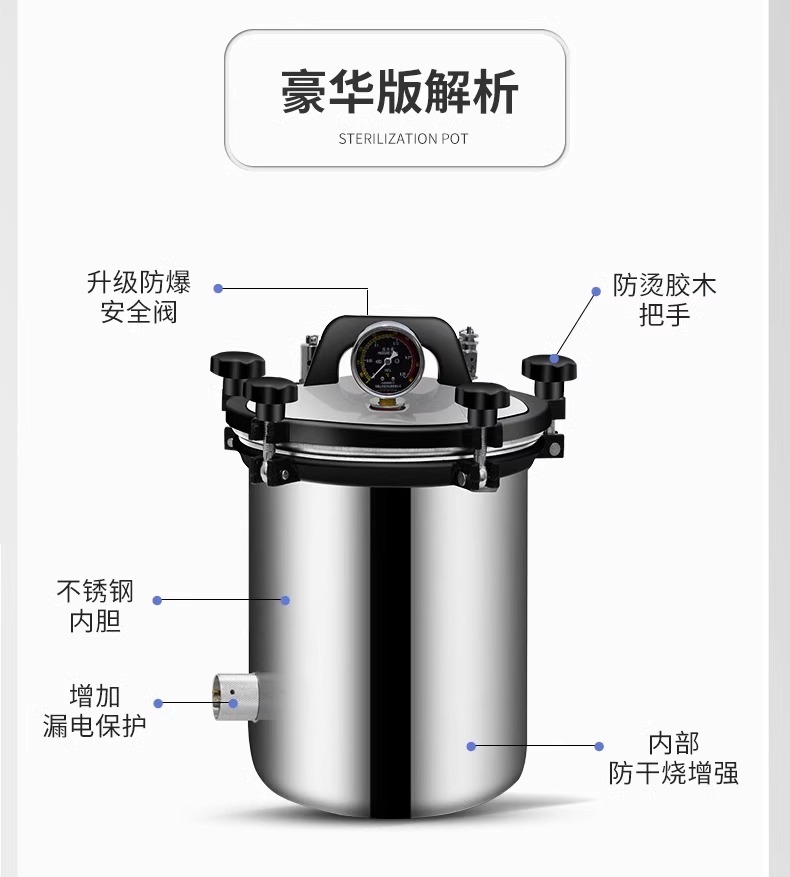 豪华版解析

STERILIZATION POT

升级防爆安全阀

防烫胶木把手

不锈钢内胆

增加漏电保护

内部防干烧增强