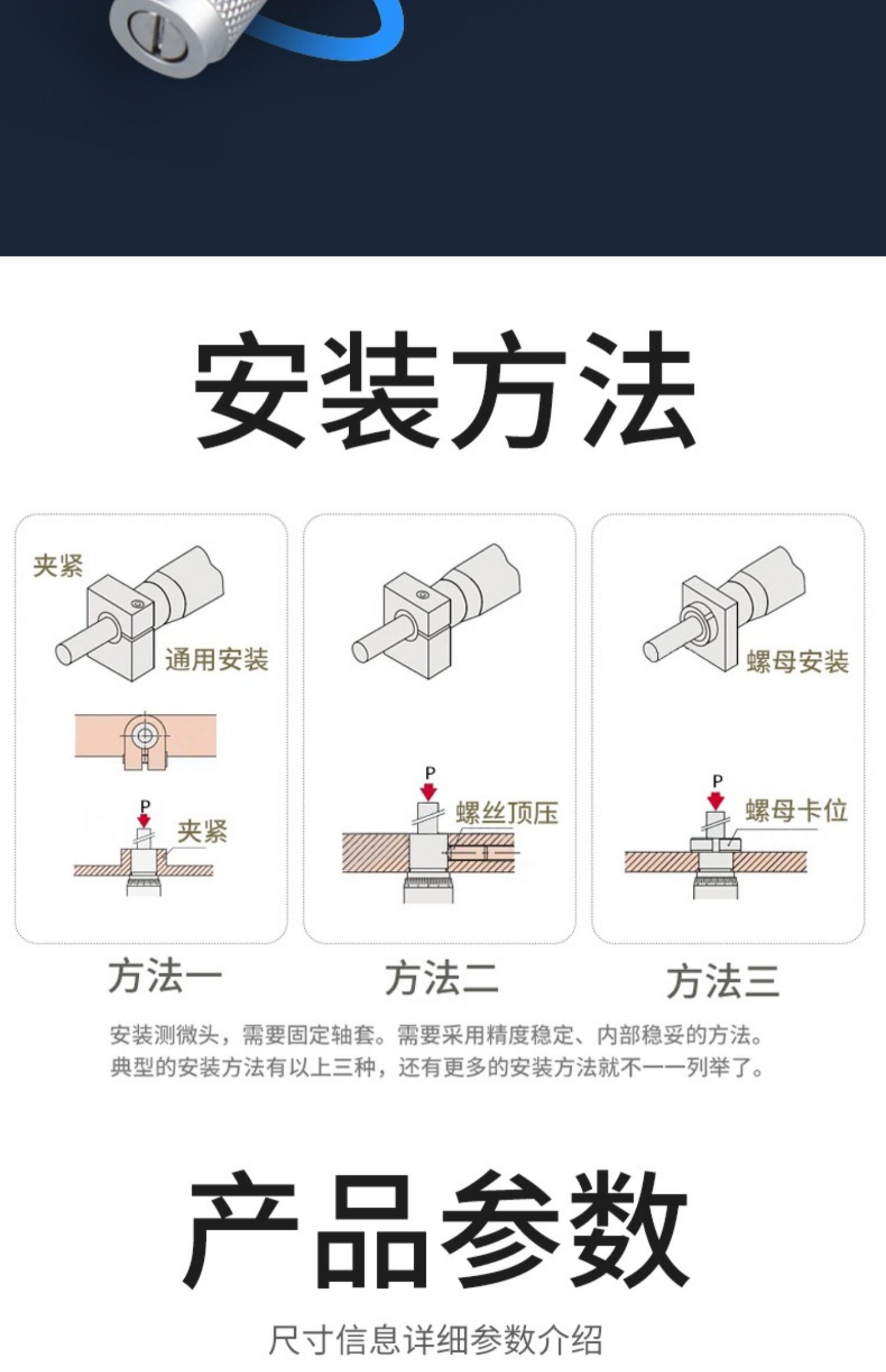 安装方法

夹紧
通用安装
P
夹紧

P
螺丝顶压

螺母安装
P
螺母卡位

方法一
方法二
方法三

安装测微头，需要固定轴套。需要采用精度稳定、内部稳妥的方法。典型的安装方法有以上三种，还有更多的安装方法就不一一列举了。

产品参数

尺寸信息详细参数介绍