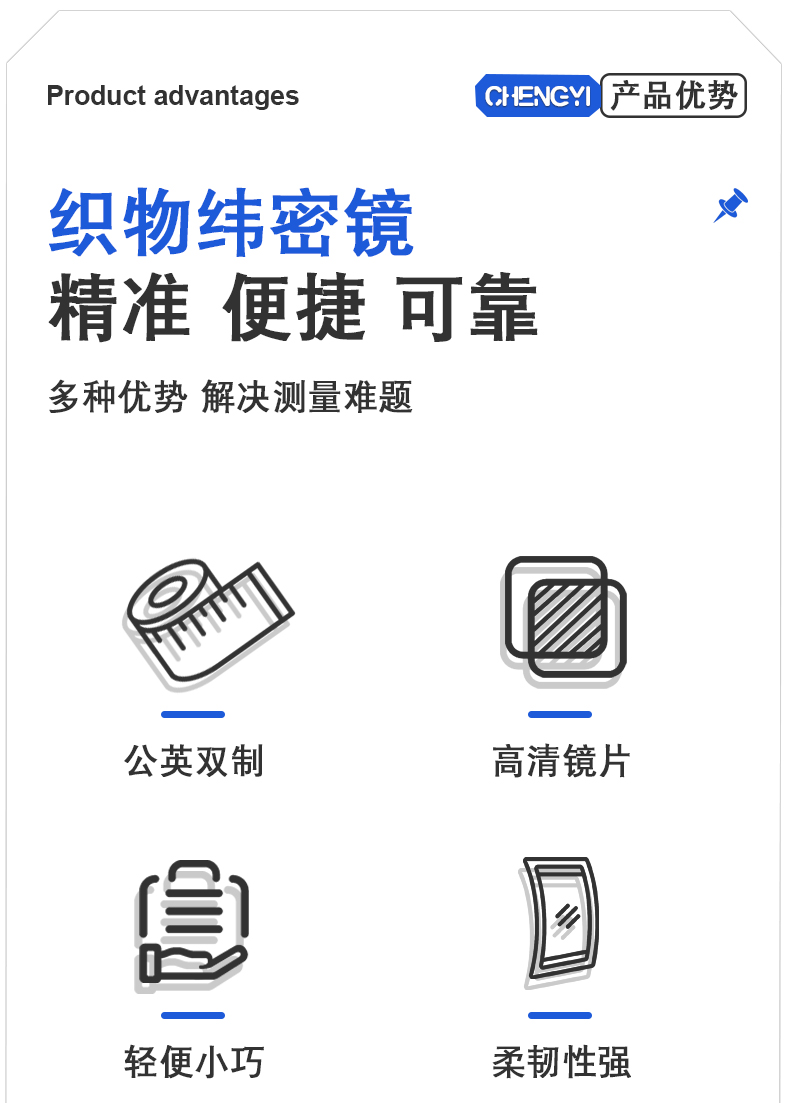 Product advantages

CHENGYI 产品优势

织物纬密镜

精准 便捷 可靠

多种优势 解决测量难题

公英双制

高清镜片

轻便小巧

柔韧性强