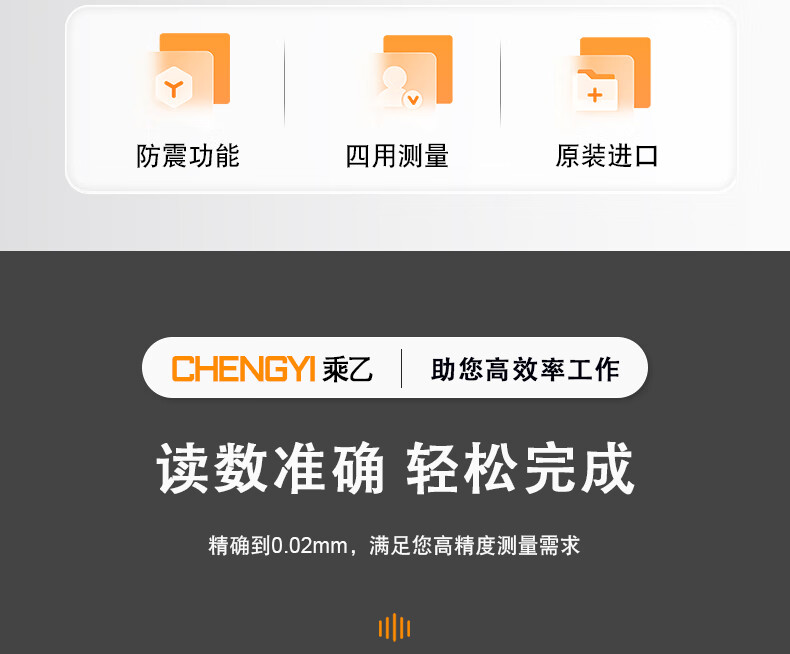 防震功能 四用测量 原装进口

CHENGYI乘乙 助您高效率工作

读数准确 轻松完成

精确到0.02mm，满足您高精度测量需求