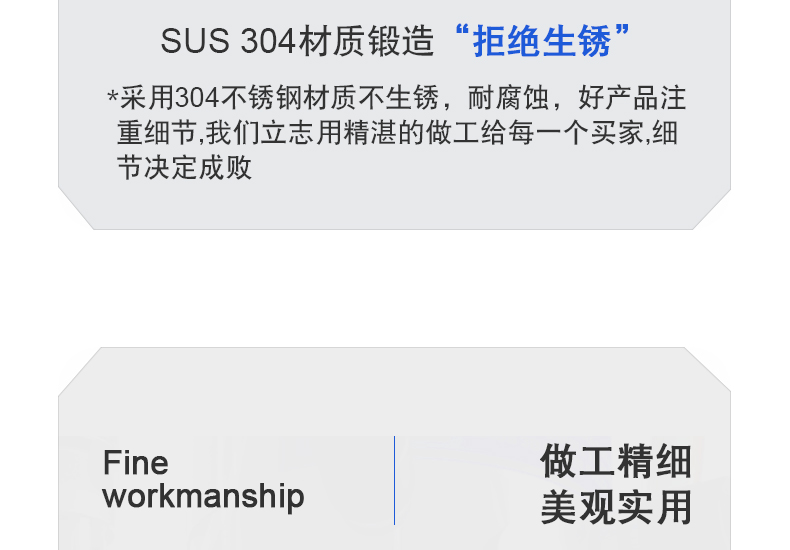 SUS 304材质锻造“拒绝生锈”

*采用304不锈钢材质不生锈，耐腐蚀，好产品注重细节,我们立志用精湛的做工给每一个买家,细节决定成败

Fine workmanship

做工精细
美观实用