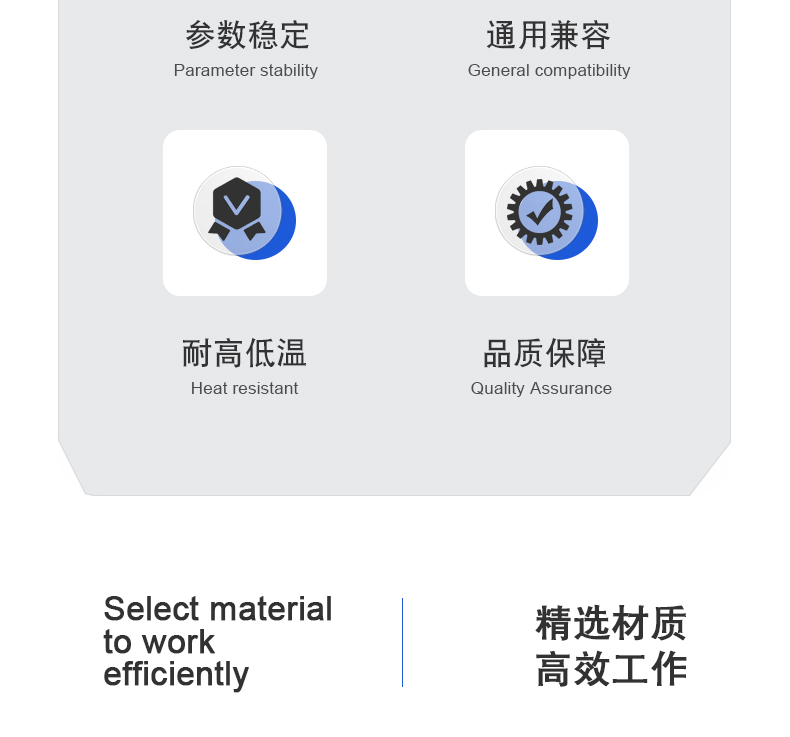 参数稳定
Parameter stability

通用兼容
General compatibility

耐高低温
Heat resistant

品质保障
Quality Assurance

Select material to work efficiently

精选材质
高效工作