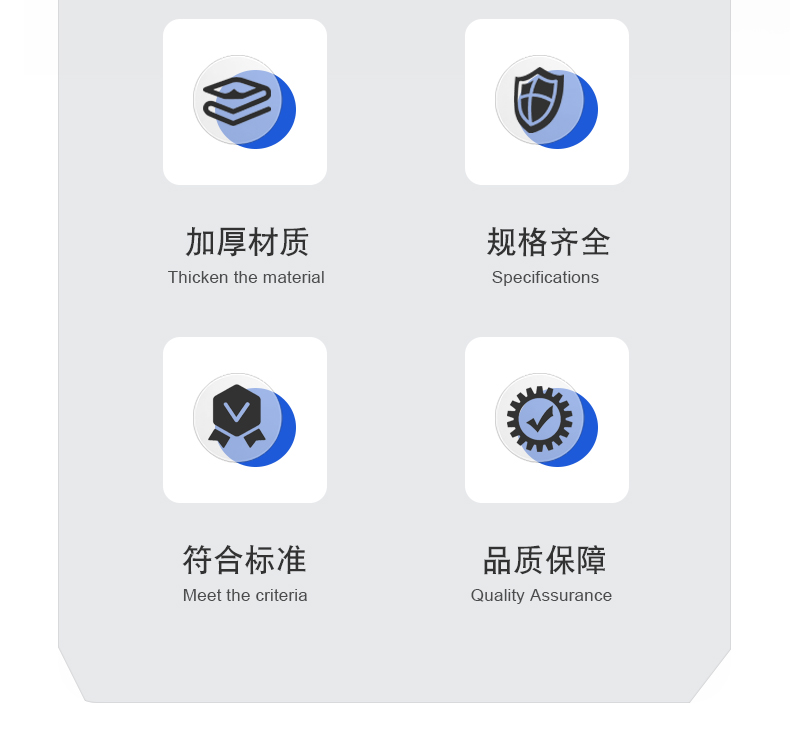 加厚材质
Thicken the material

规格齐全
Specifications

符合标准
Meet the criteria

品质保障
Quality Assurance