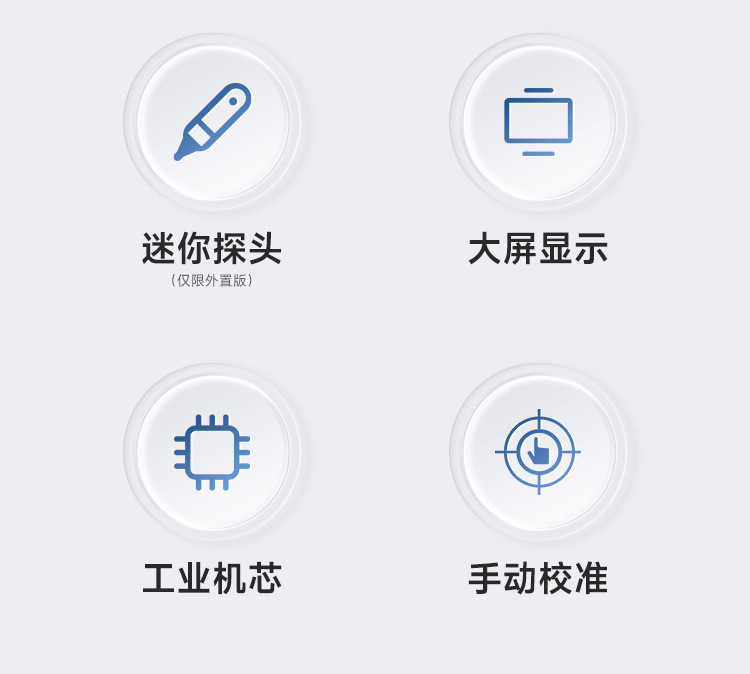 迷你探头
(仅限外置版)

大屏显示

工业机芯

手动校准