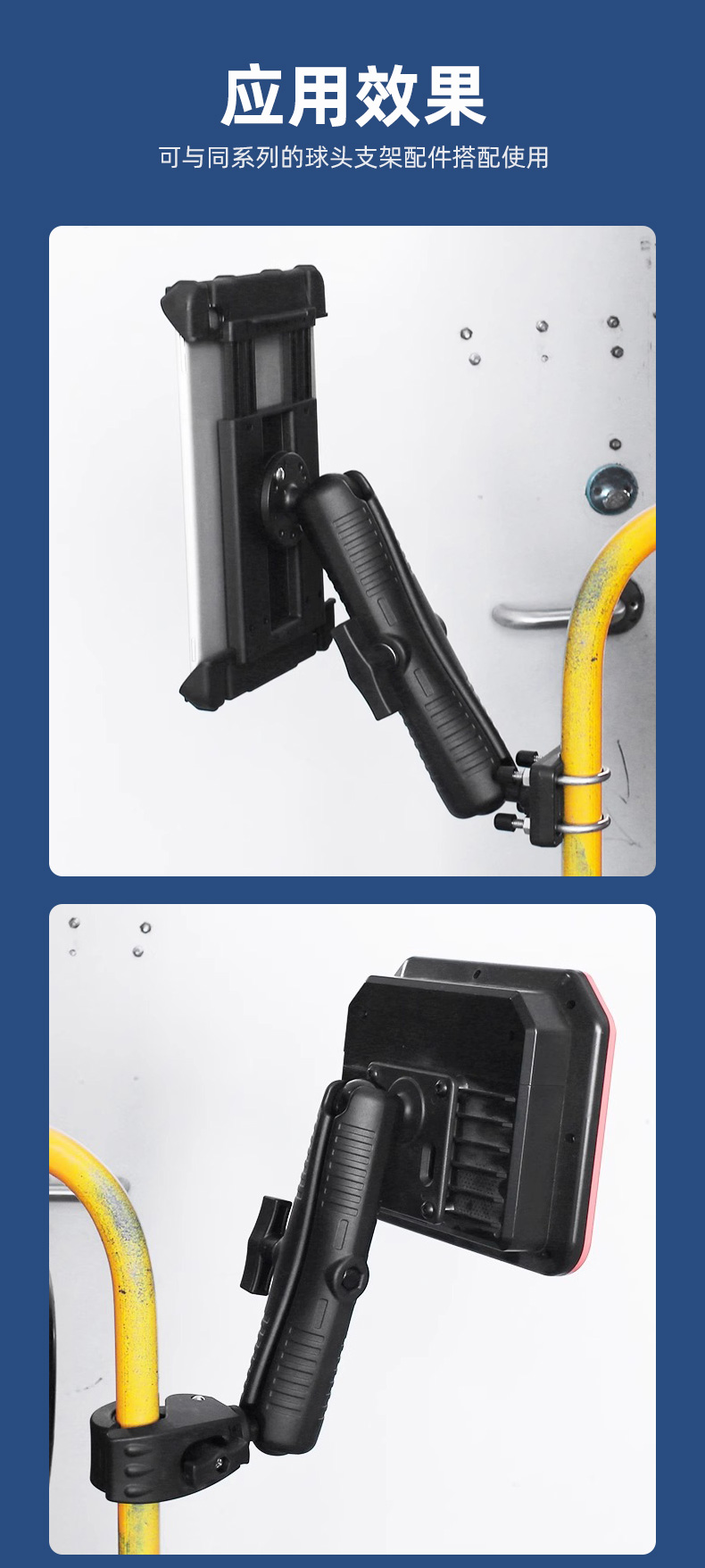 应用效果

可与同系列的球头支架配件搭配使用