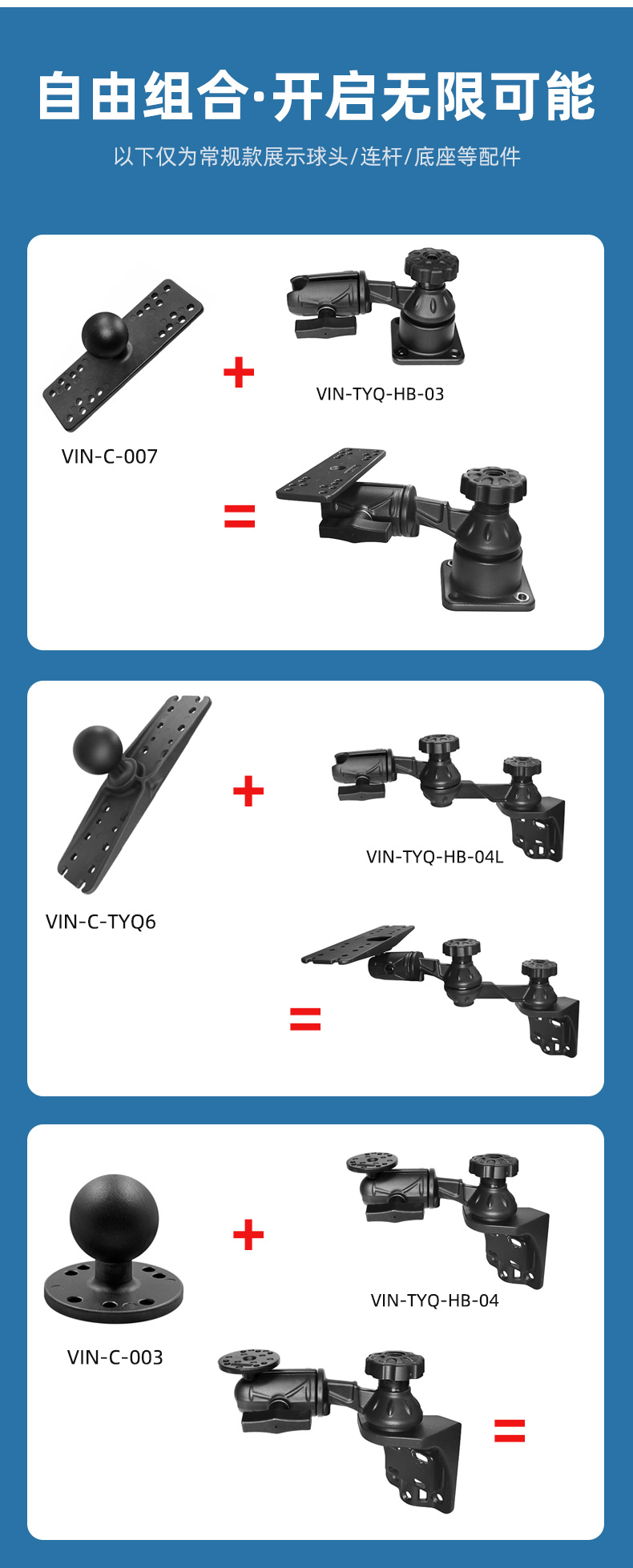 自由组合·开启无限可能

以下仅为常规款展示球头/连杆/底座等配件

VIN-C-007

+

VIN-TYQ-HB-03

=

VIN-C-TYQ6

+

VIN-TYQ-HB-04L

=

VIN-C-003

+

VIN-TYQ-HB-04

=