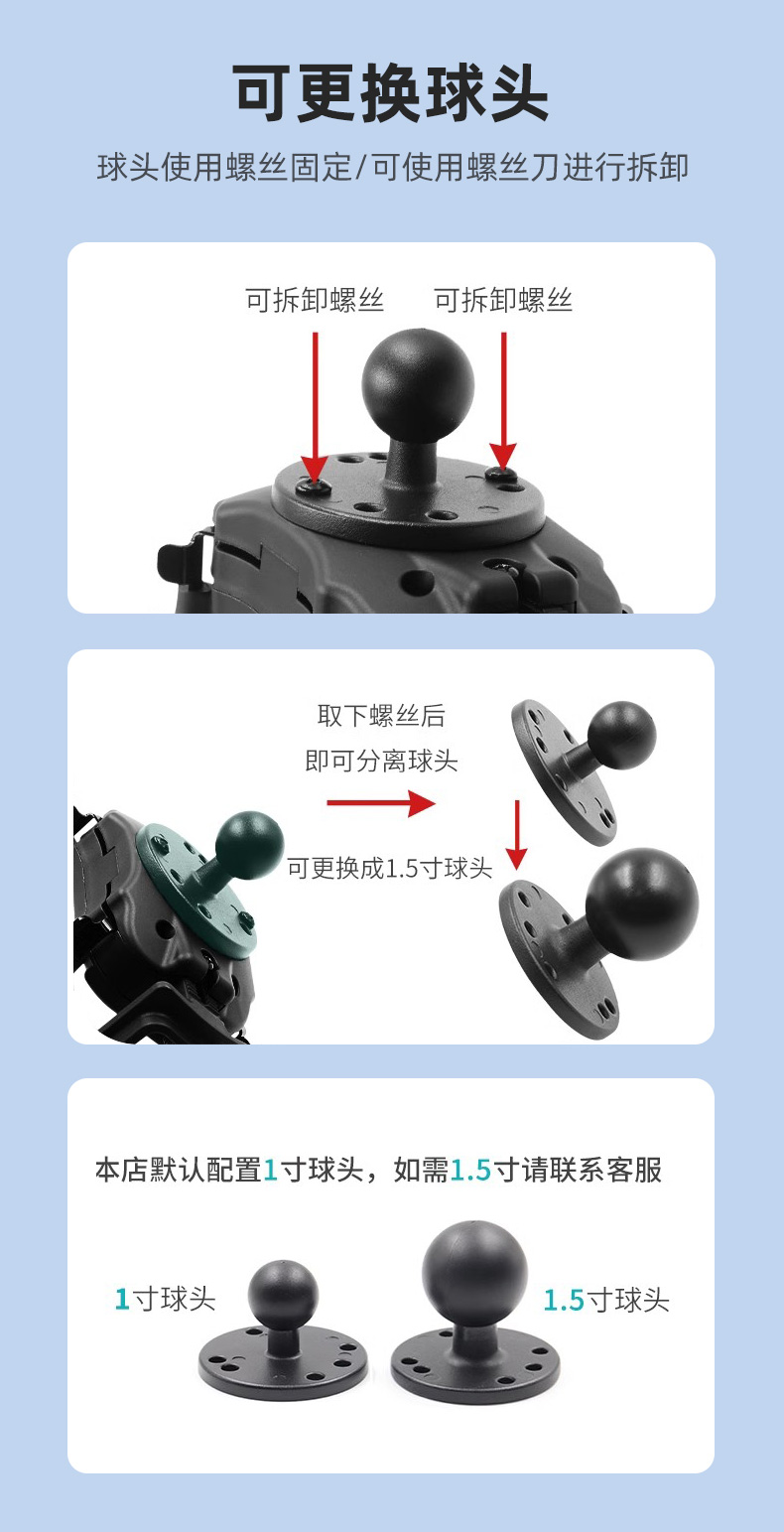 可更换球头

球头使用螺丝固定/可使用螺丝刀进行拆卸

可拆卸螺丝 可拆卸螺丝

取下螺丝后
即可分离球头

可更换成1.5寸球头

本店默认配置1寸球头，如需1.5寸请联系客服

1寸球头

1.5寸球头