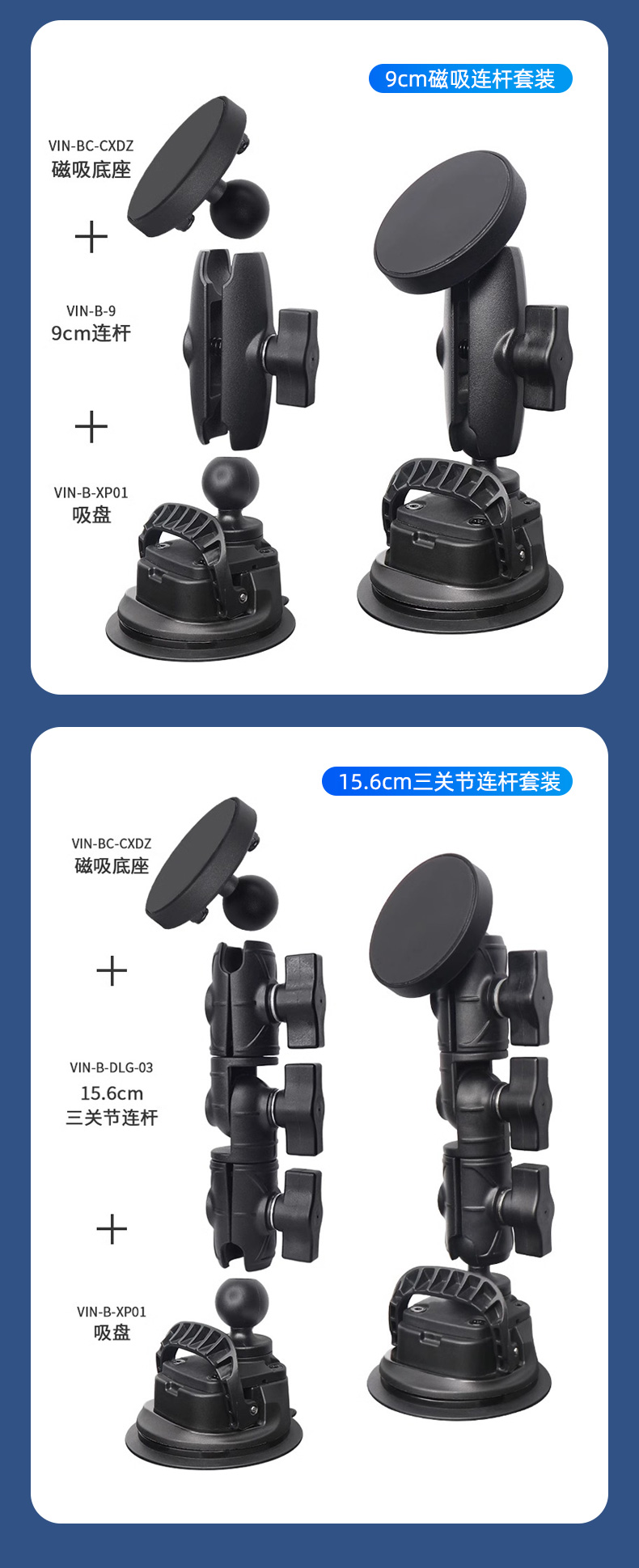 9cm磁吸连杆套装

VIN-BC-CXDZ
磁吸底座

+

VIN-B-9
9cm连杆

+

VIN-B-XP01
吸盘

15.6cm三关节连杆套装

VIN-BC-CXDZ
磁吸底座

+

VIN-B-DLG-03
15.6cm
三关节连杆

+

VIN-B-XP01
吸盘