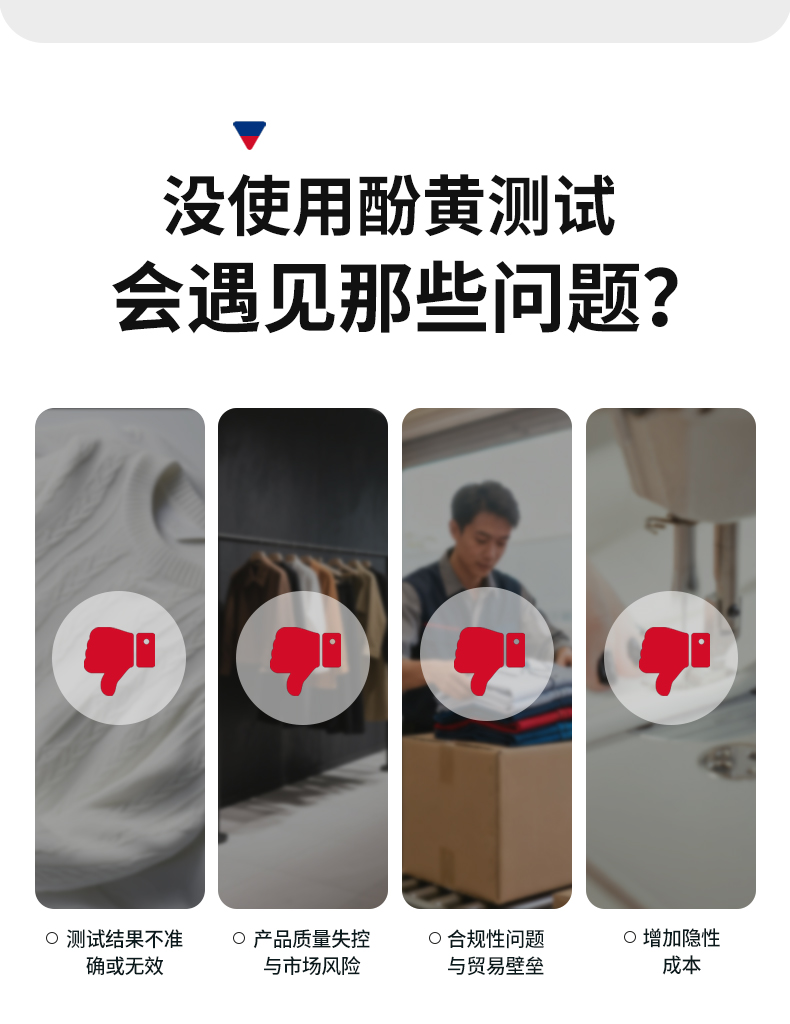 没使用酚黄测试
会遇见那些问题?

○ 测试结果不准确或无效

○ 产品质量失控与市场风险

○ 合规性问题与贸易壁垒

○ 增加隐性成本